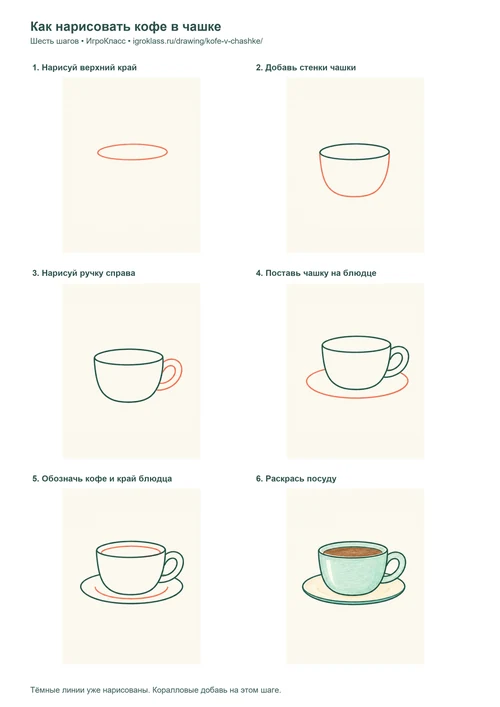 Как нарисовать кофе в чашке

Шесть шагов • ИгроКласс • igroklass.ru/drawing/kofe-v-chashke/

1. Нарисуй верхний край

2. Добавь стенки чашки

3. Нарисуй ручку справа

4. Поставь чашку на блюдце

5. Обозначь кофе и край блюдца

6. Раскрась посуду

Тёмные линии уже нарисованы. Коралловые добавь на этом шаге.