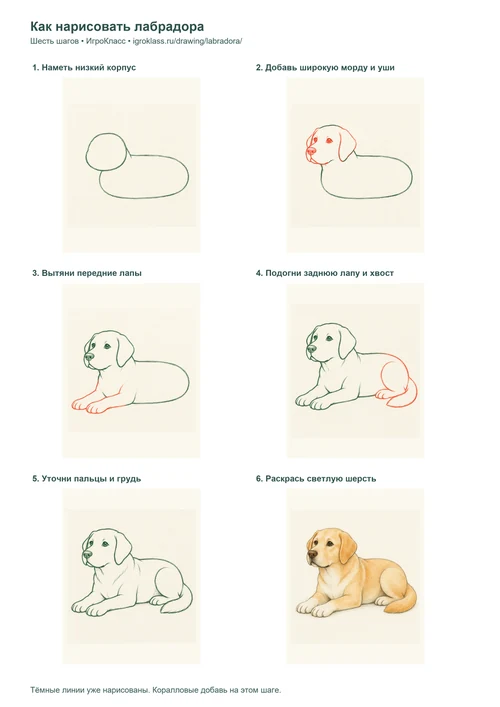 Как нарисовать лабрадора

Шесть шагов • ИгроКласс • igroklass.ru/drawing/labradora/

1. Наметь низкий корпус

2. Добавь широкую морду и уши

3. Вытяни передние лапы

4. Подогни заднюю лапу и хвост

5. Уточни пальцы и грудь

6. Раскрась светлую шерсть

Тёмные линии уже нарисованы. Коралловые добавь на этом шаге.